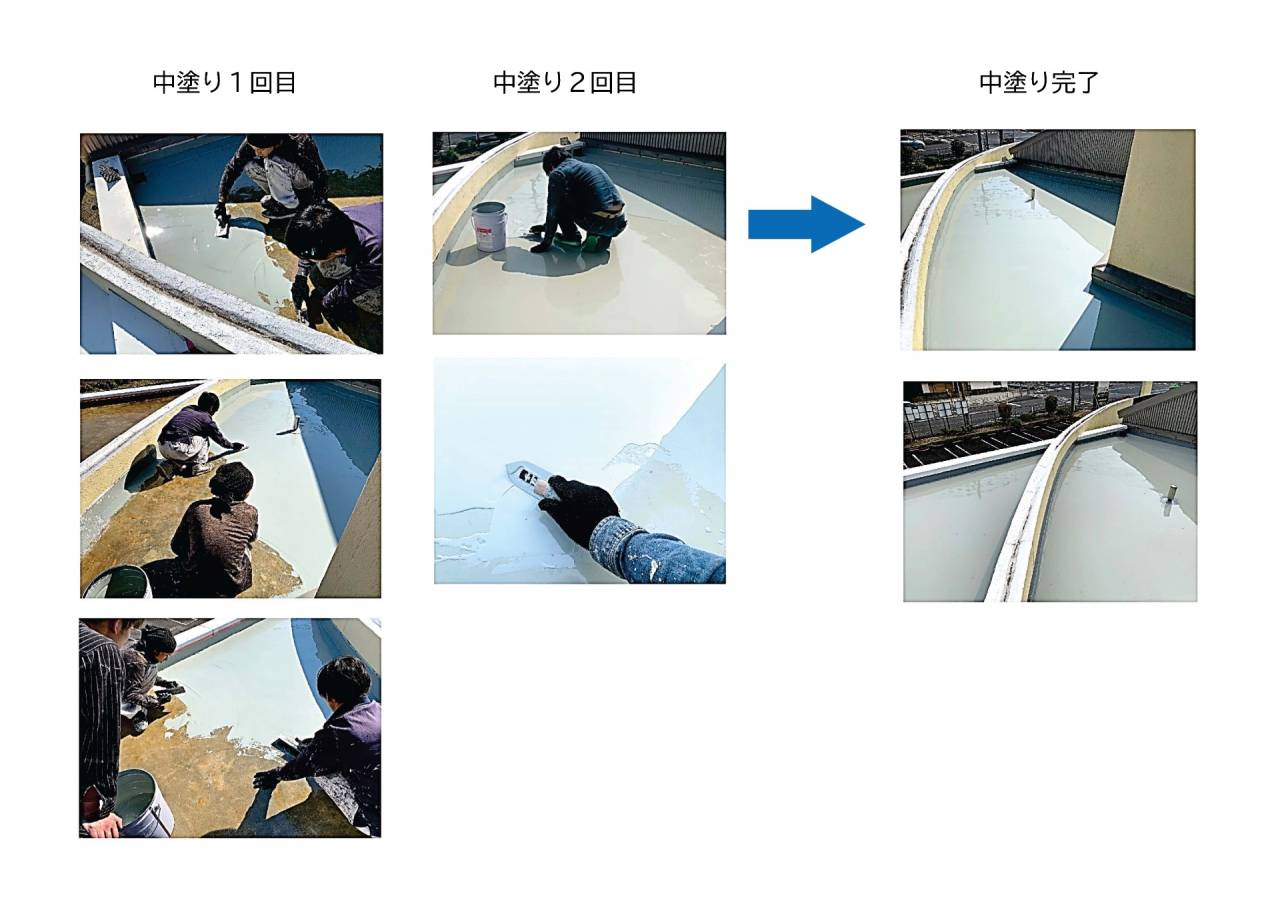 中塗り１回目

中塗り２回目

中塗り完了