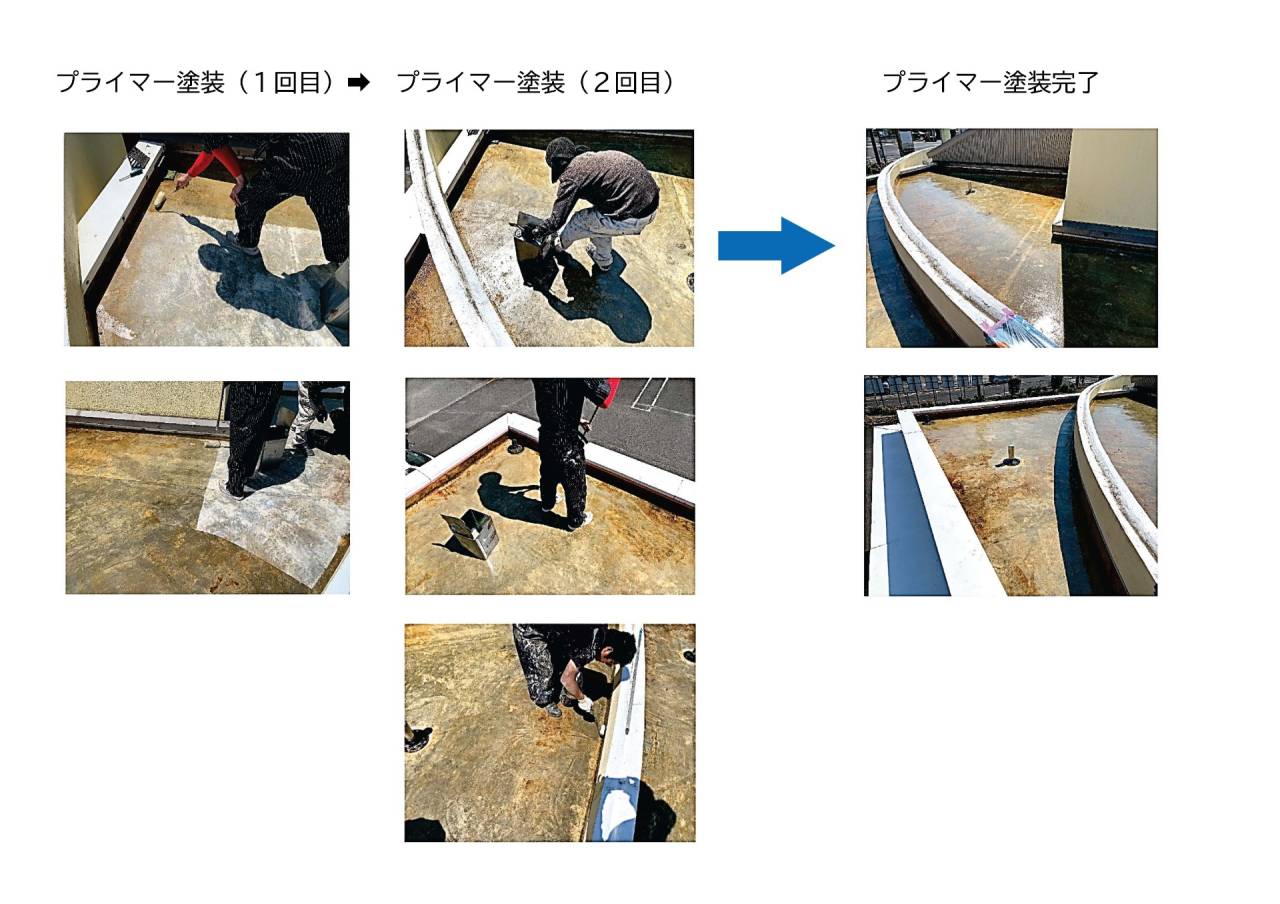 プライマー塗装（1回目）➡ プライマー塗装（2回目）

プライマー塗装完了