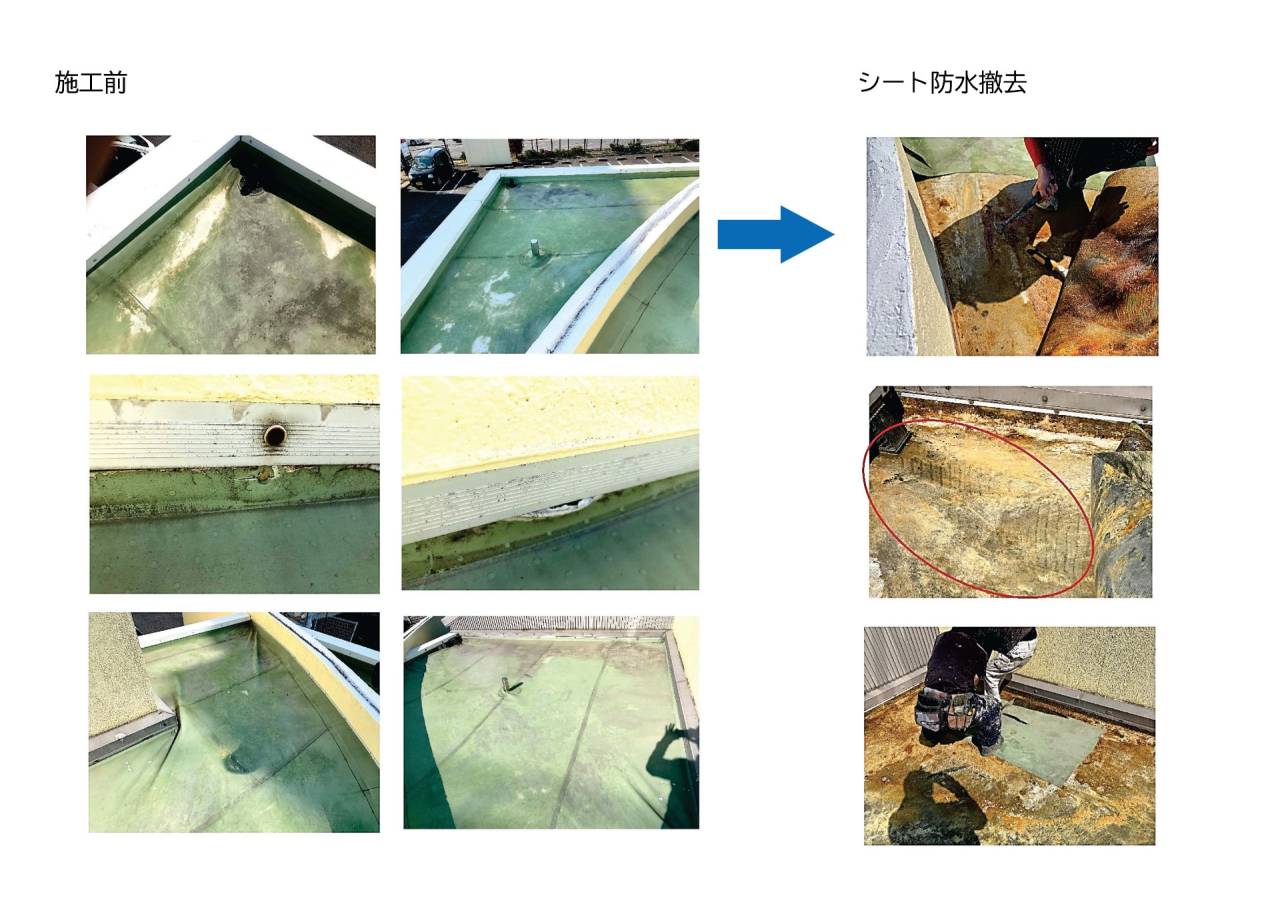 施工前

シート防水撤去